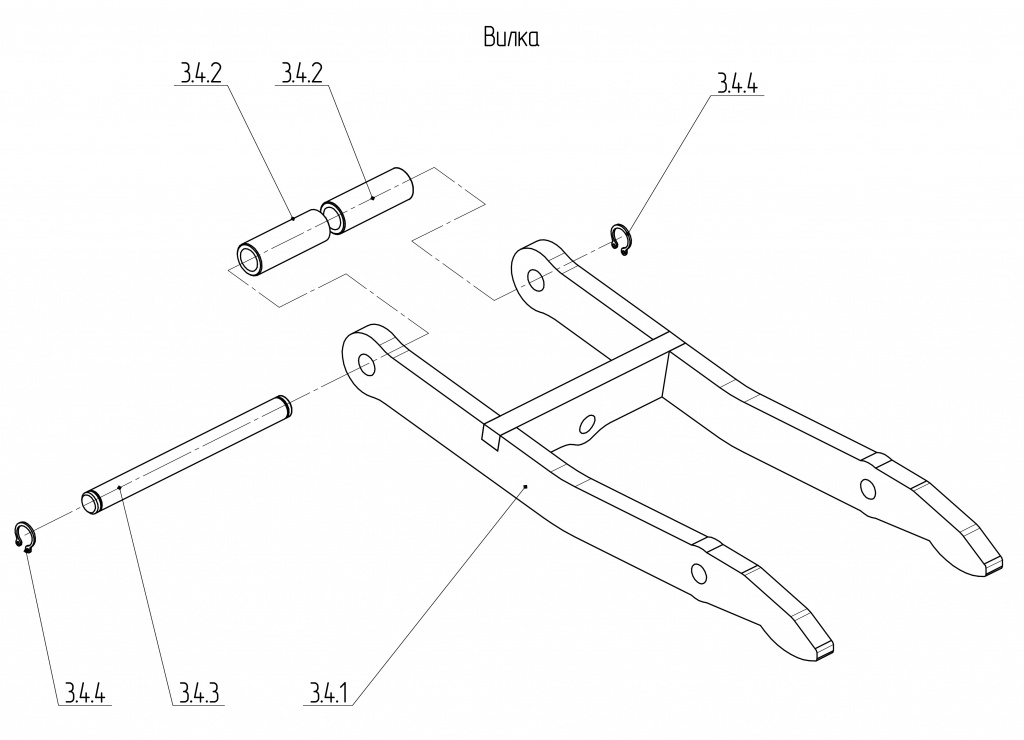 Вилка

3.4.2
3.4.2
3.4.4
3.4.4
3.4.3
3.4.1